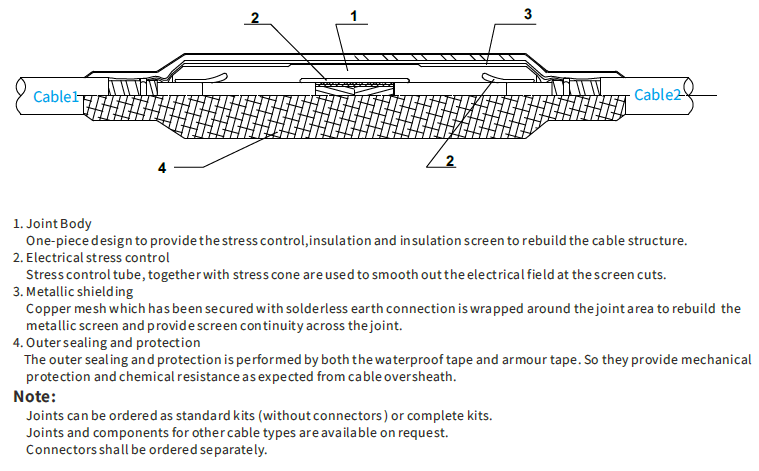 2
1
3
Cable1
Cable2
4
2

1. Joint Body
One-piece design to provide the stress control,insulation and insulation screen to rebuild the cable structure.
2. Electrical stress control
Stress control tube, together with stress cone are used to smooth out the electrical field at the screen cuts.
3. Metallic shielding
Copper mesh which has been secured with solderless earth connection is wrapped around the joint area to rebuild the metallic screen and provide screen continuity across the joint.
4. Outer sealing and protection
The outer sealing and protection is performed by both the waterproof tape and armour tape. So they provide mechanical protection and chemical resistance as expected from cable oversheath.

Note:
Joints can be ordered as standard kits (without connectors ) or complete kits.
Joints and components for other cable types are available on request.
Connectors shall be ordered separately.